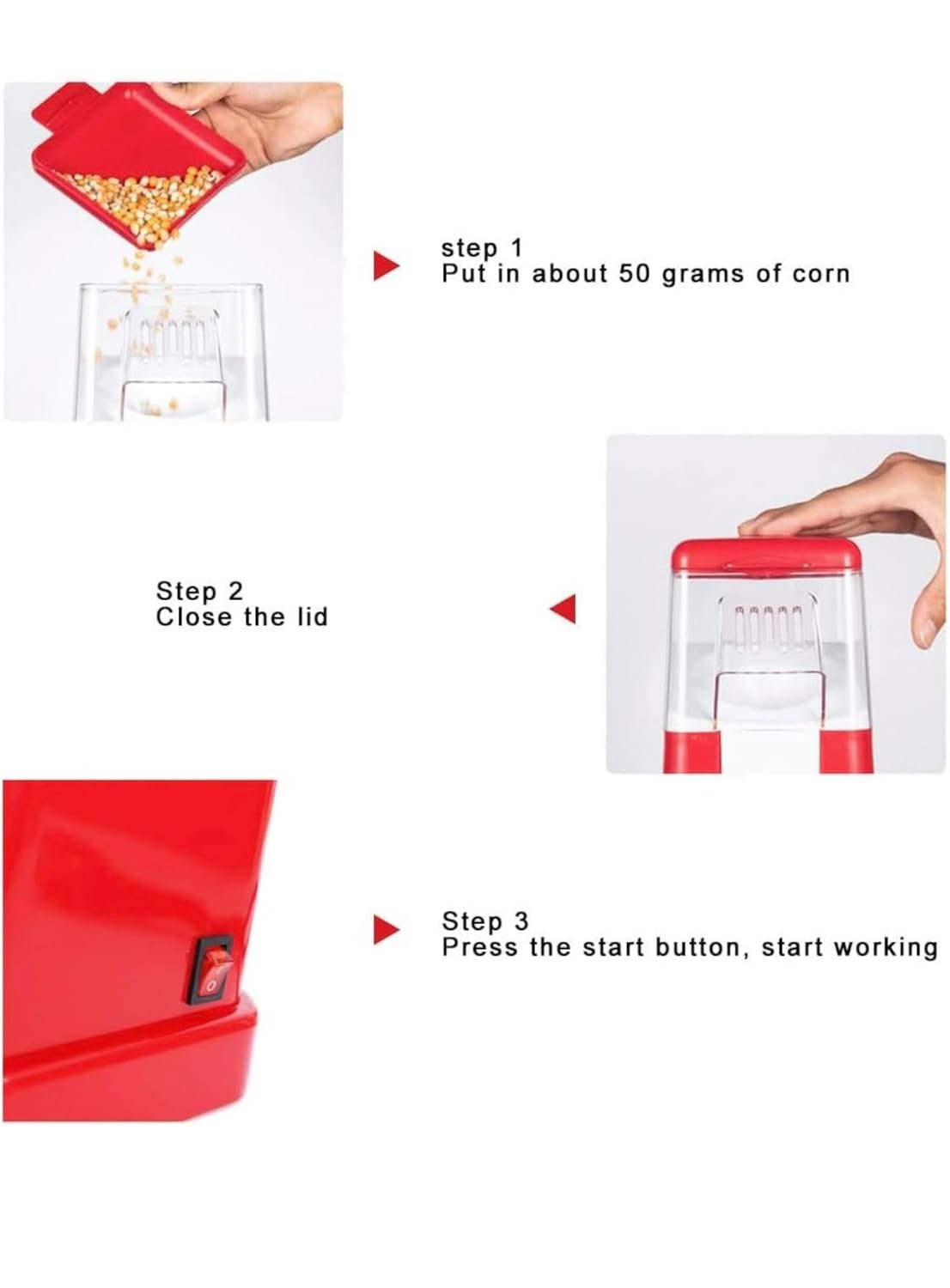 step 1
Put in about 50 grams of corn

Step 2
Close the lid

Step 3
Press the start button, start working