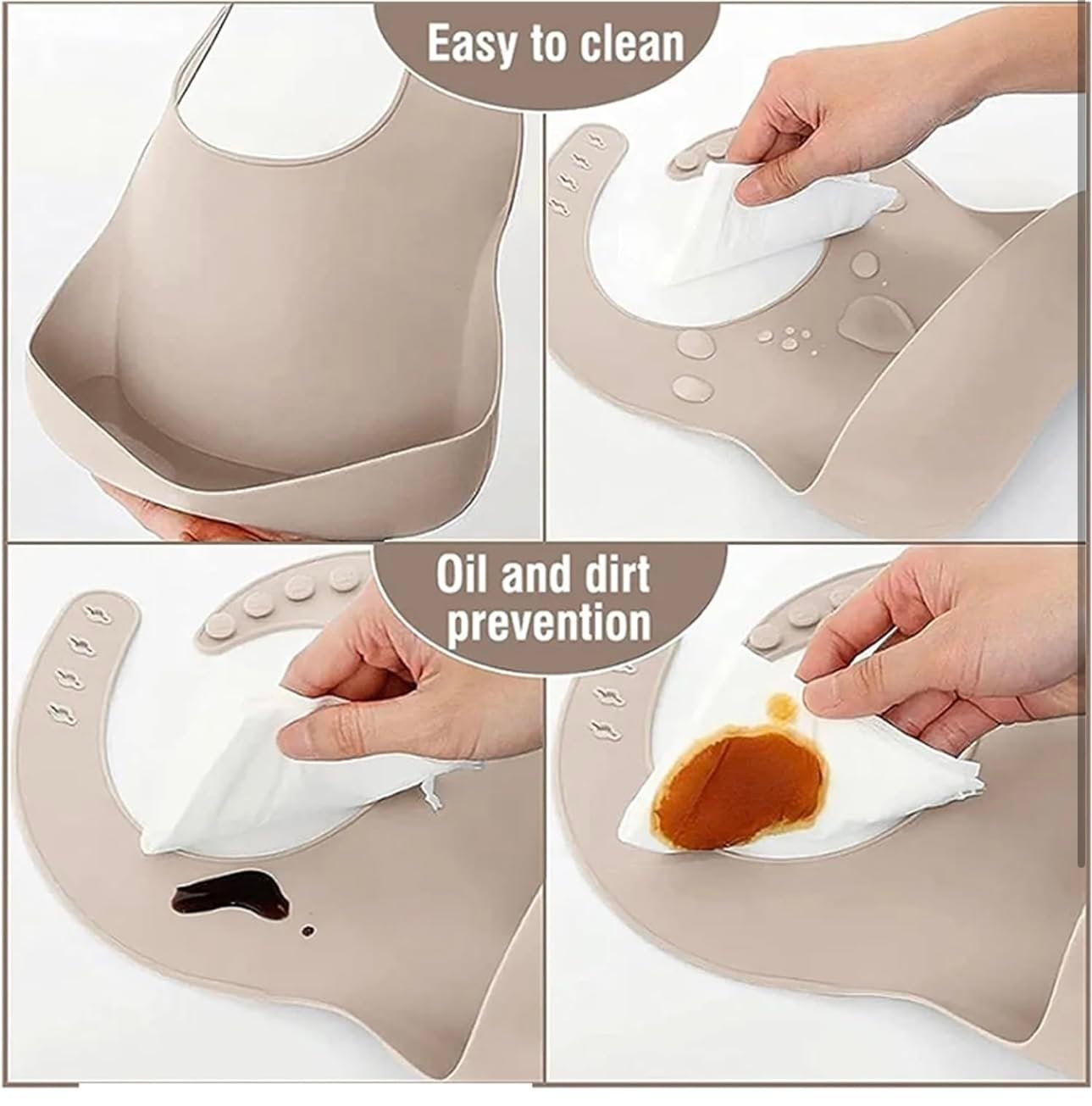 Easy to clean

Oil and dirt prevention