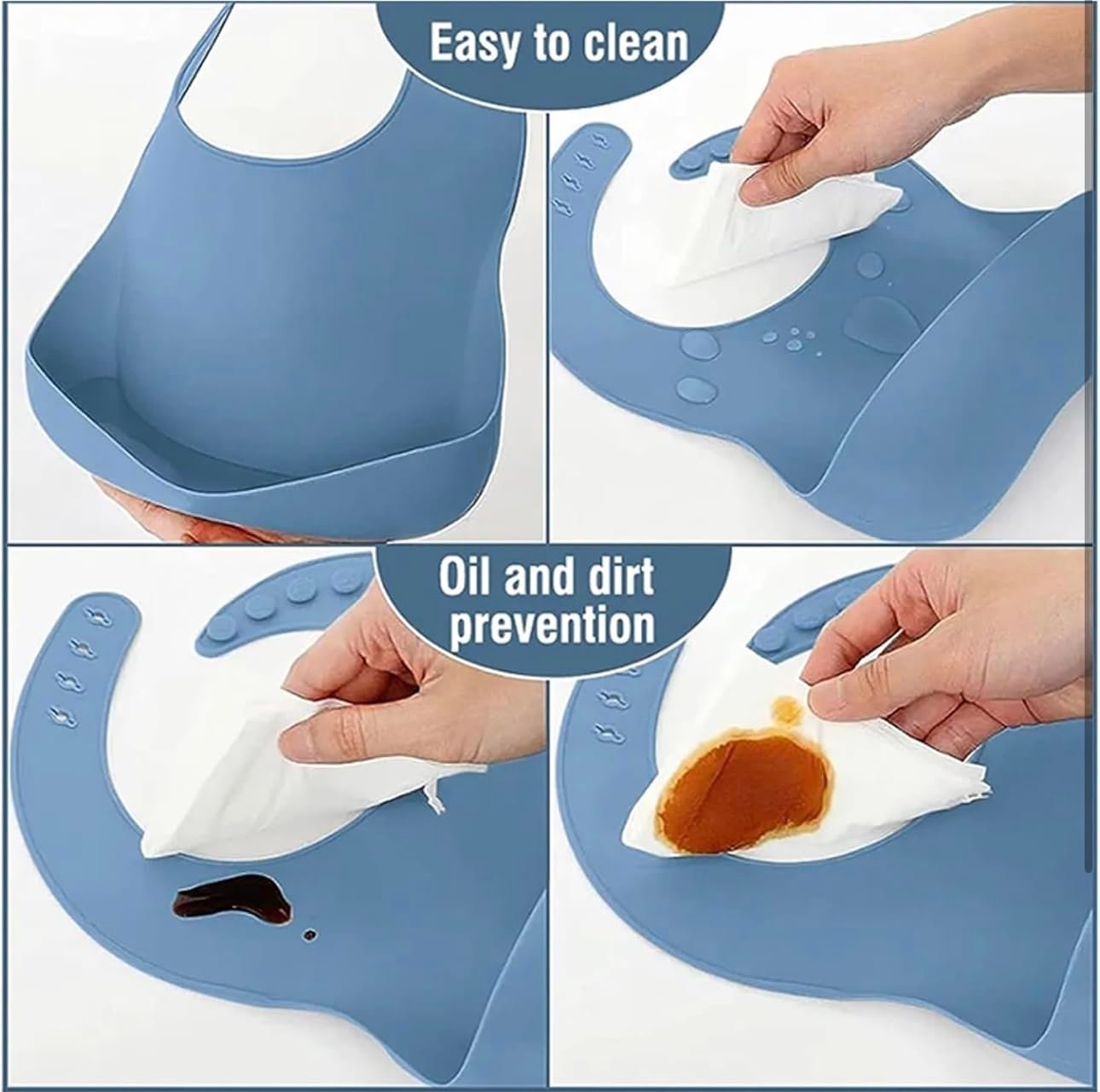 Easy to clean

Oil and dirt prevention