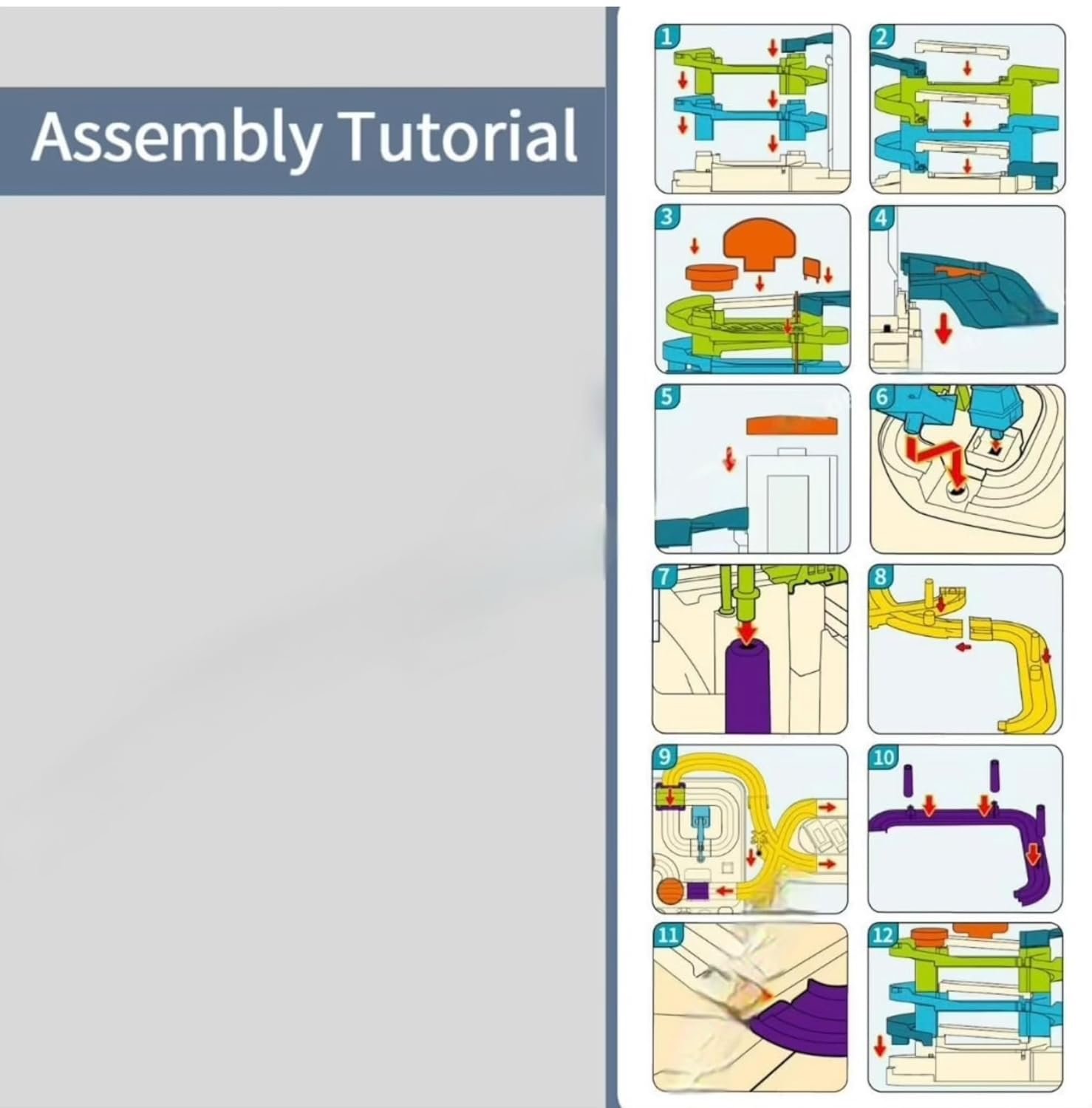 Assembly Tutorial

1

2

3

4

5

6

7

8

9

10

11

12