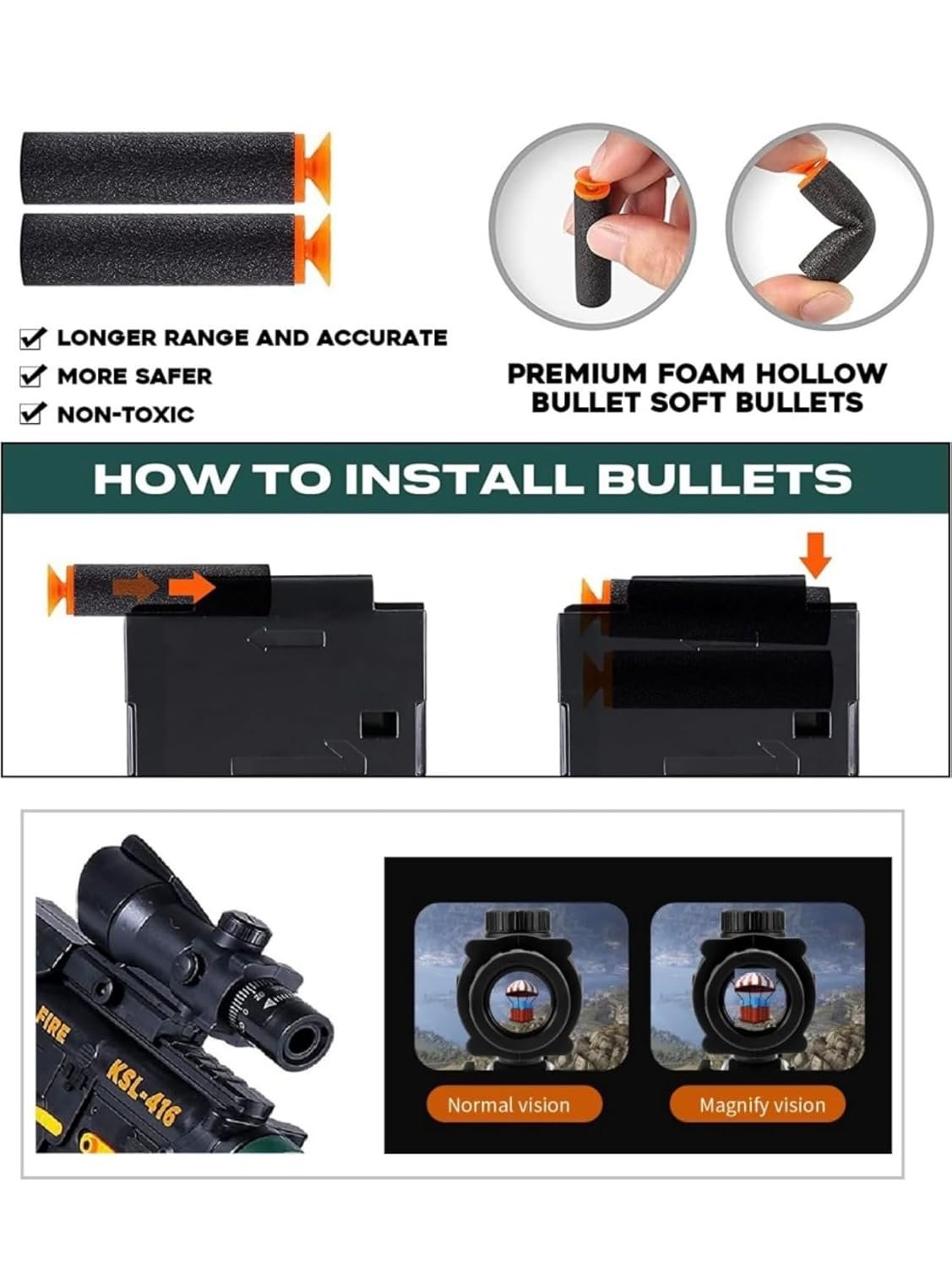 LONGER RANGE AND ACCURATE
MORE SAFER
NON-TOXIC

PREMIUM FOAM HOLLOW BULLET SOFT BULLETS

HOW TO INSTALL BULLETS

FIRE
KSL-416

Normal vision

Magnify vision